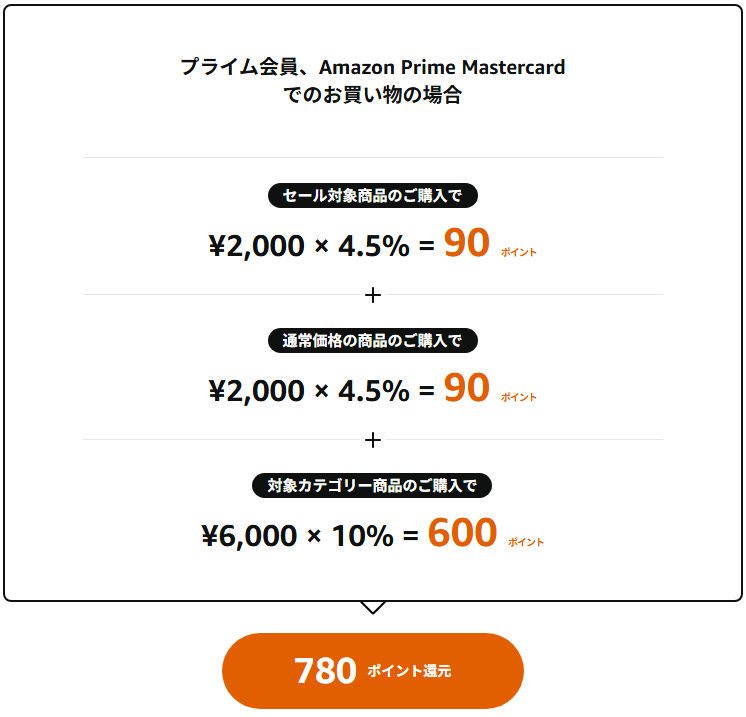 プライム会員、Amazon Prime Mastercard
でのお買い物の場合

セール対象商品のご購入で

¥2,000 × 4.5% = 90 ポイント

+

通常価格の商品のご購入で

¥2,000 × 4.5% = 90 ポイント

+

対象カテゴリー商品のご購入で

¥6,000 × 10% = 600 ポイント

780 ポイント還元